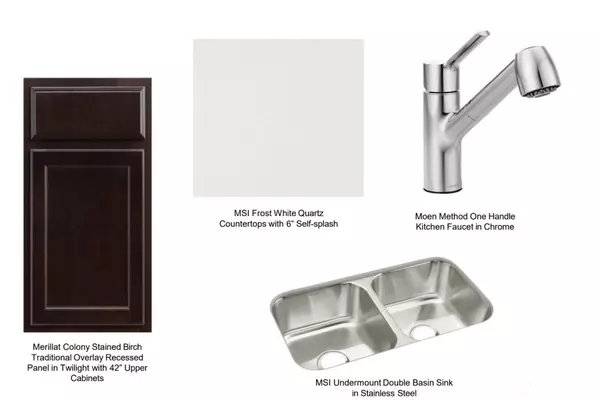 MSI Frost White Quartz Countertops with 6" Self-splash

Moen Method One Handle Kitchen Faucet in Chrome

Merillat Colony Stained Birch Traditional Overlay Recessed Panel in Twilight with 42" Upper Cabinets

MSI Undermount Double Basin Sink in Stainless Steel